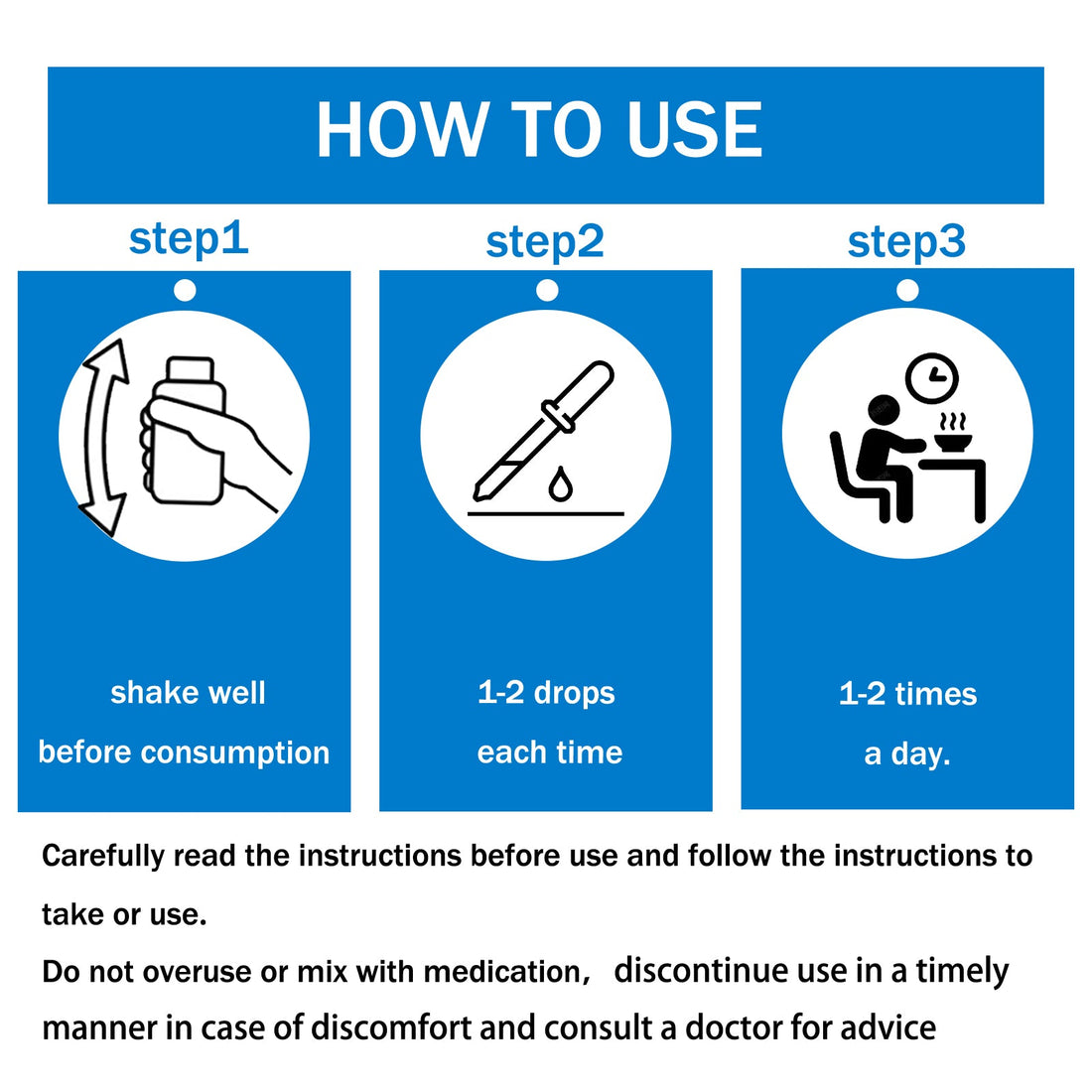 HOW TO USE

step1

shake well
before consumption

step2

1-2 drops
each time

step3

1-2 times
a day.

Carefully read the instructions before use and follow the instructions to take or use.

Do not overuse or mix with medication， discontinue use in a timely manner in case of discomfort and consult a doctor for advice